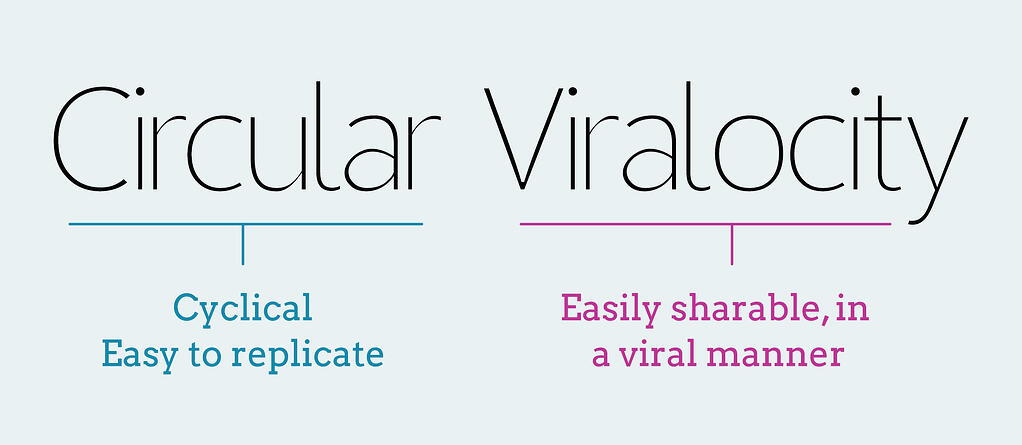 Circular Viralocity

Cyclical
Easy to replicate

Easily sharable, in
a viral manner